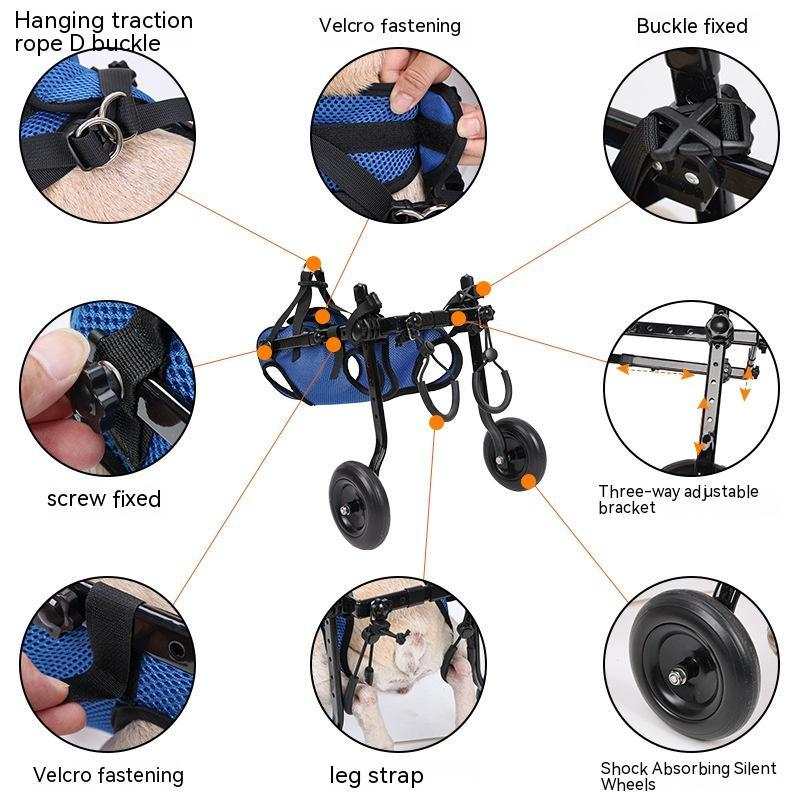 Hanging traction rope D buckle

Velcro fastening

Buckle fixed

screw fixed

Three-way adjustable bracket

Velcro fastening

leg strap

Shock Absorbing Silent Wheels